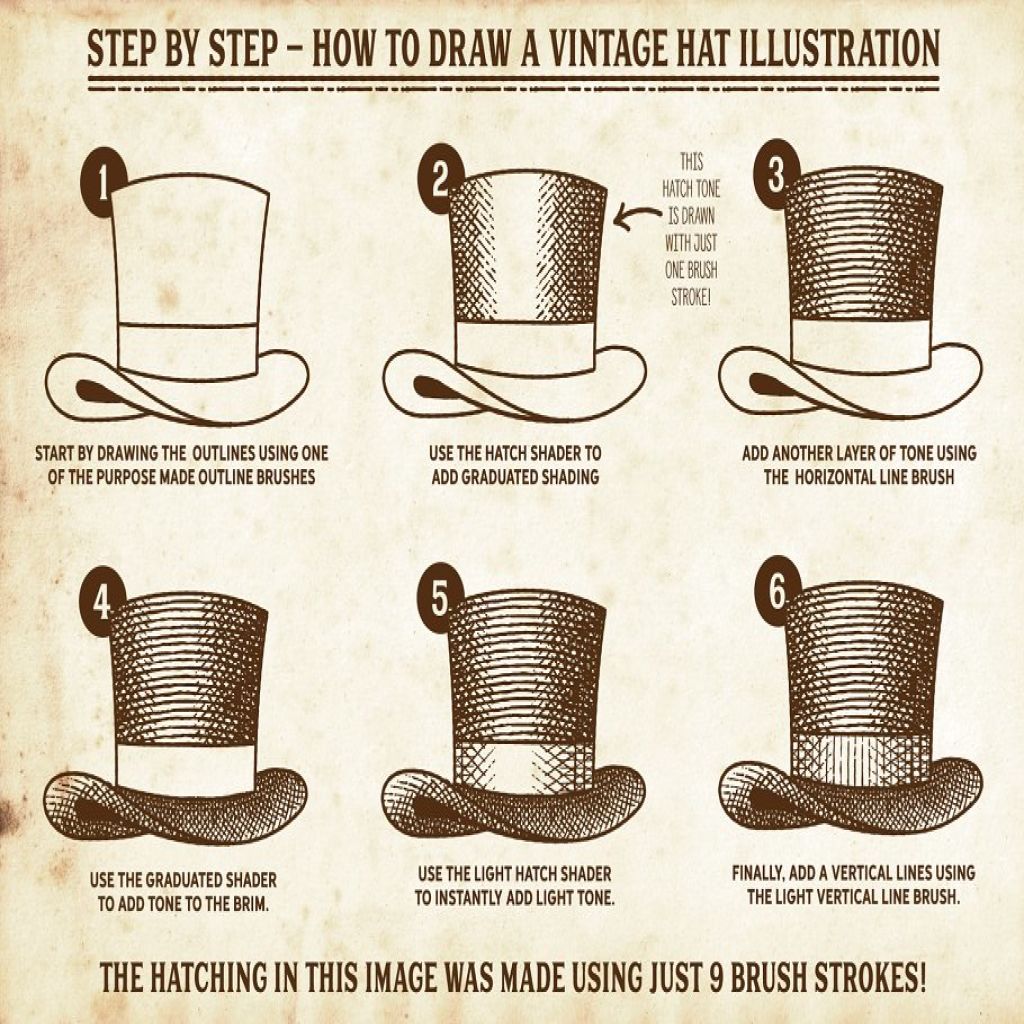 STEP BY STEP – HOW TO DRAW A VINTAGE HAT ILLUSTRATION

1

START BY DRAWING THE OUTLINES USING ONE OF THE PURPOSE MADE OUTLINE BRUSHES

2

THIS HATCH TONE IS DRAWN WITH JUST ONE BRUSH STROKE!

USE THE HATCH SHADER TO ADD GRADUATED SHADING

3

ADD ANOTHER LAYER OF TONE USING THE HORIZONTAL LINE BRUSH

4

USE THE GRADUATED SHADER TO ADD TONE TO THE BRIM.

5

USE THE LIGHT HATCH SHADER TO INSTANTLY ADD LIGHT TONE.

6

FINALLY, ADD A VERTICAL LINES USING THE LIGHT VERTICAL LINE BRUSH.

THE HATCHING IN THIS IMAGE WAS MADE USING JUST 9 BRUSH STROKES!