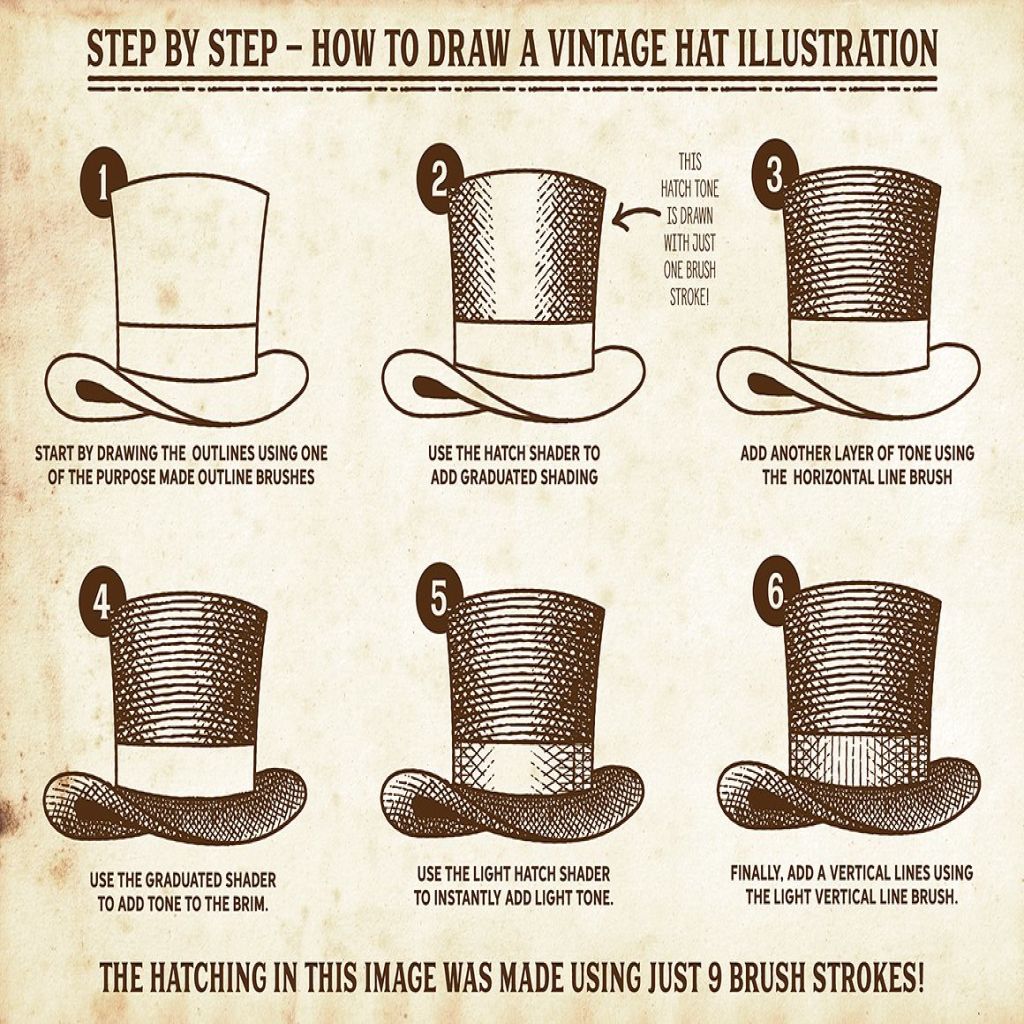 STEP BY STEP – HOW TO DRAW A VINTAGE HAT ILLUSTRATION

1

START BY DRAWING THE OUTLINES USING ONE OF THE PURPOSE MADE OUTLINE BRUSHES

2

THIS HATCH TONE IS DRAWN WITH JUST ONE BRUSH STROKE!

USE THE HATCH SHADER TO ADD GRADUATED SHADING

3

ADD ANOTHER LAYER OF TONE USING THE HORIZONTAL LINE BRUSH

4

USE THE GRADUATED SHADER TO ADD TONE TO THE BRIM.

5

USE THE LIGHT HATCH SHADER TO INSTANTLY ADD LIGHT TONE.

6

FINALLY, ADD A VERTICAL LINES USING THE LIGHT VERTICAL LINE BRUSH.

THE HATCHING IN THIS IMAGE WAS MADE USING JUST 9 BRUSH STROKES!