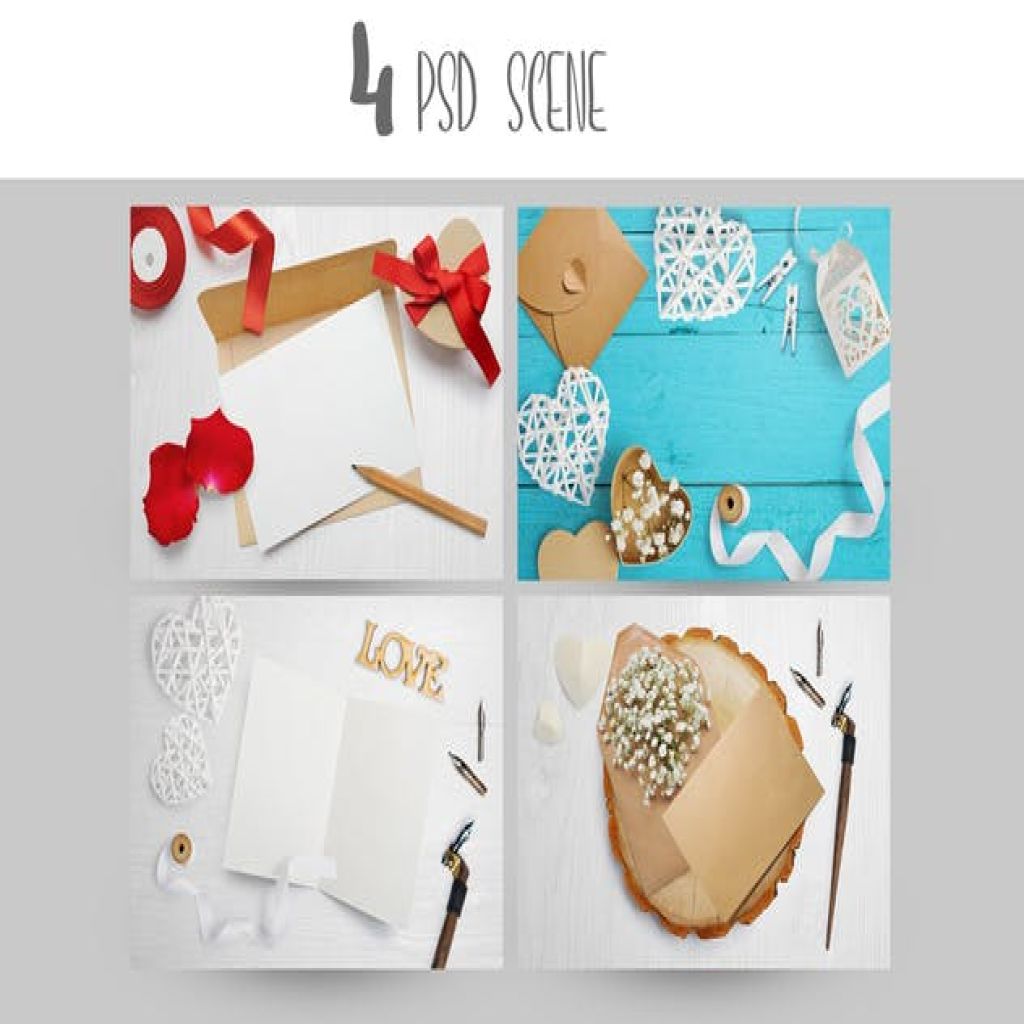 4 PSD SCENE

LOVE