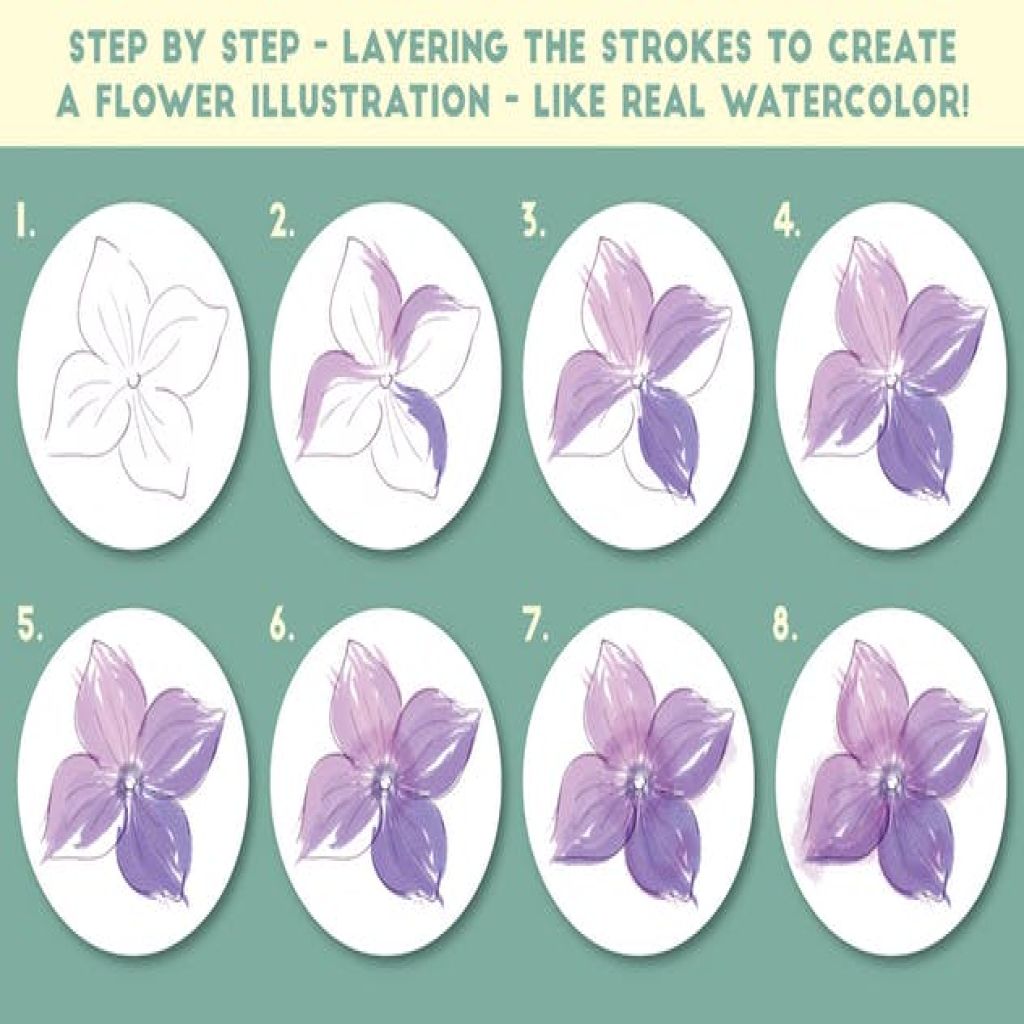 STEP BY STEP - LAYERING THE STROKES TO CREATE A FLOWER ILLUSTRATION - LIKE REAL WATERCOLOR!

1.

2.

3.

4.

5.

6.

7.

8.